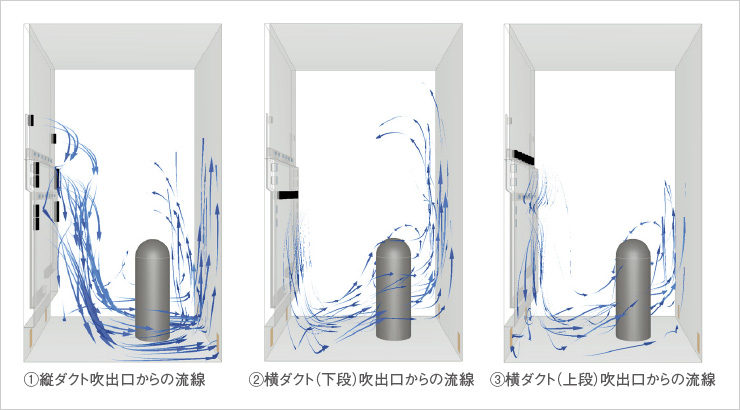 ①縦ダクト吹出口からの流線

②横ダクト(下段)吹出口からの流線

③横ダクト(上段)吹出口からの流線