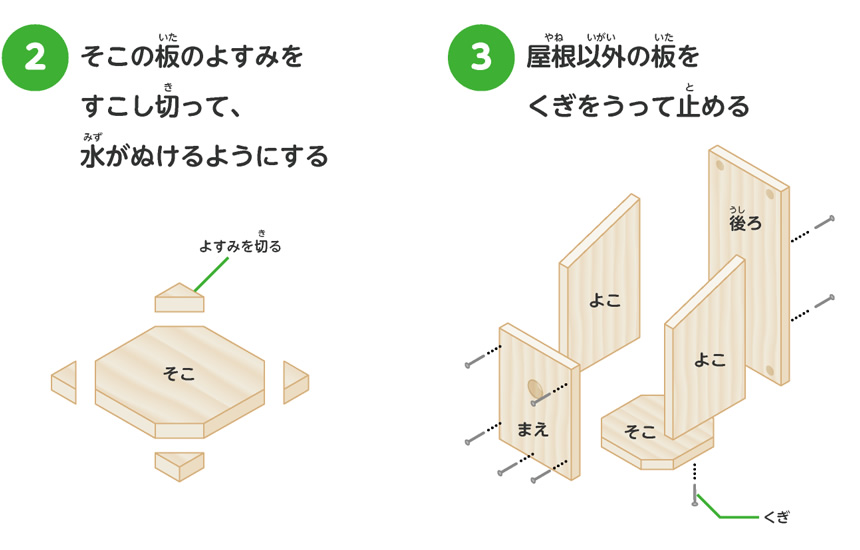 2 そこの板(いた)のよすみを すこし切(き)って、 水(みず)がぬけるようにする

よすみを切(き)る

そこ

3 屋根(やね)以外(いがい)の板(いた)を くぎをうって止(と)める

後(うし)ろ

よこ

よこ

まえ

そこ

くぎ